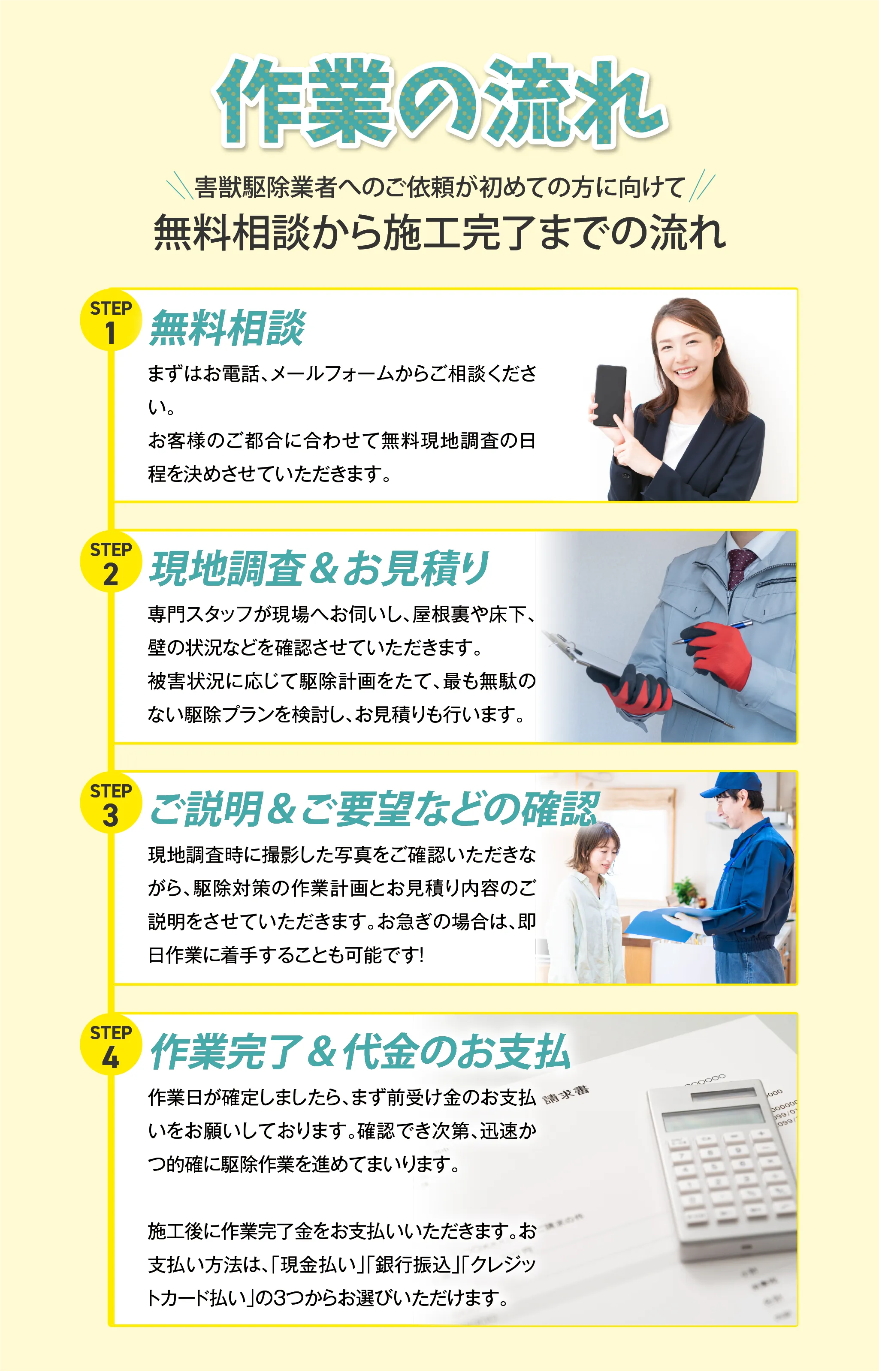 作業の流れ

害獣駆除業者へのご依頼が初めての方に向けて
無料相談から施工完了までの流れ

STEP 1
無料相談
まずはお電話、メールフォームからご相談ください。
お客様のご都合に合わせて無料現地調査の日程を決めさせていただきます。

STEP 2
現地調査＆お見積り
専門スタッフが現場へお伺いし、屋根裏や床下、壁の状況などを確認させていただきます。
被害状況に応じて駆除計画をたて、最も無駄のない駆除プランを検討し、お見積りも行います。

STEP 3
ご説明＆ご要望などの確認
現地調査時に撮影した写真をご確認いただきながら、駆除対策の作業計画とお見積り内容のご説明をさせていただきます。お急ぎの場合は、即日作業に着手することも可能です!

STEP 4
作業完了＆代金のお支払
作業日が確定しましたら、まず前受け金のお支払いをお願いしております。確認でき次第、迅速かつ的確に駆除作業を進めてまいります。

施工後に作業完了金をお支払いいただきます。お支払い方法は、「現金払い」「銀行振込」「クレジットカード払い」の3つからお選びいただけます。

請求書